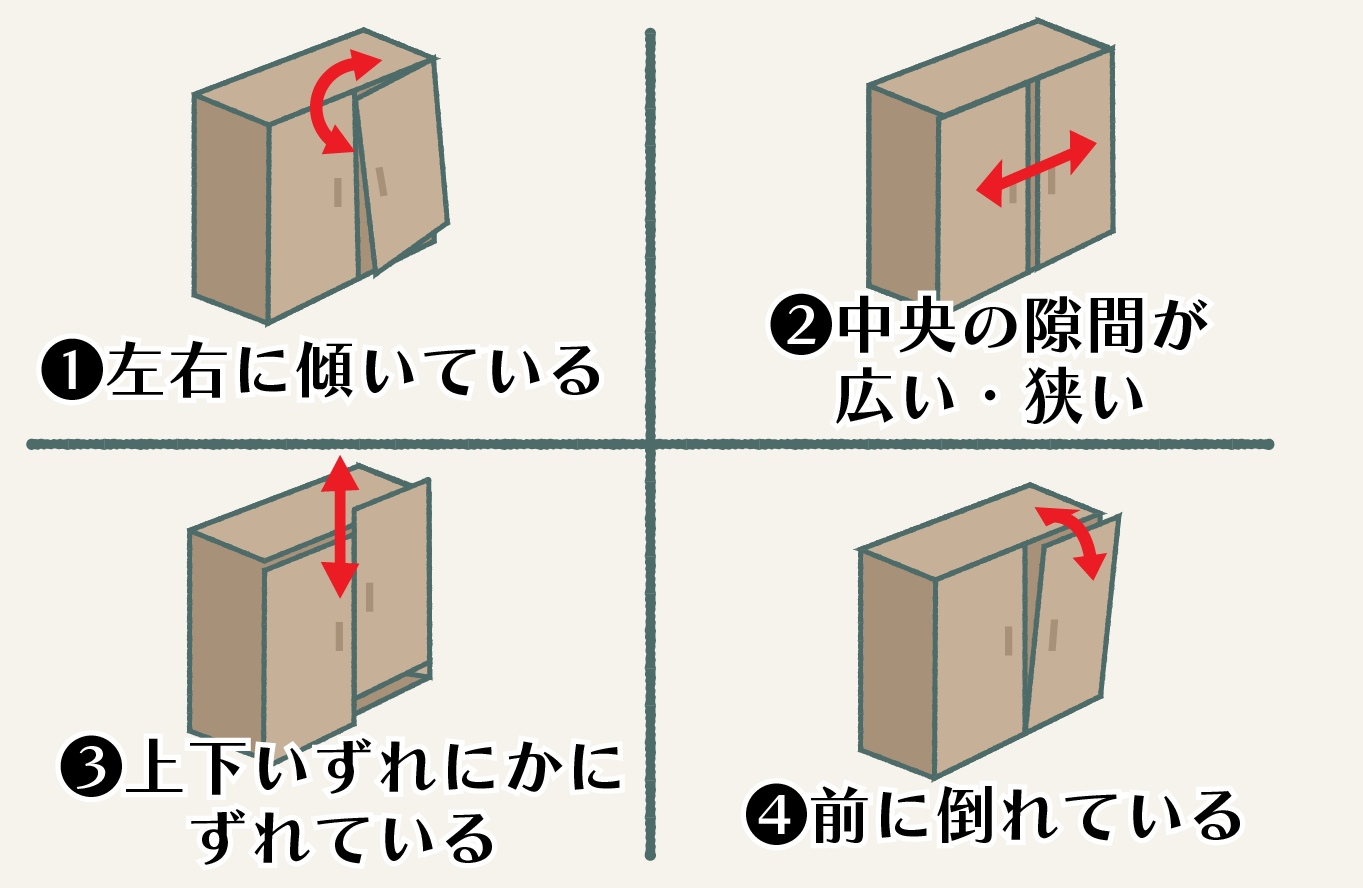 ❶左右に傾いている

❷中央の隙間が広い・狭い

❸上下いずれにかにずれている

❹前に倒れている